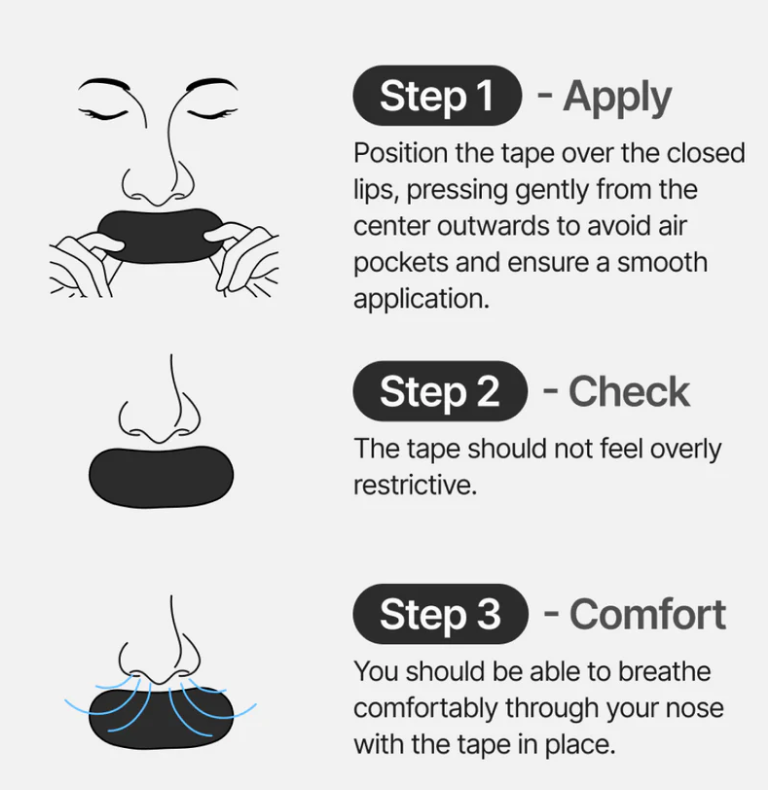 Step 1 - Apply

Position the tape over the closed lips, pressing gently from the center outwards to avoid air pockets and ensure a smooth application.

Step 2 - Check

The tape should not feel overly restrictive.

Step 3 - Comfort

You should be able to breathe comfortably through your nose with the tape in place.