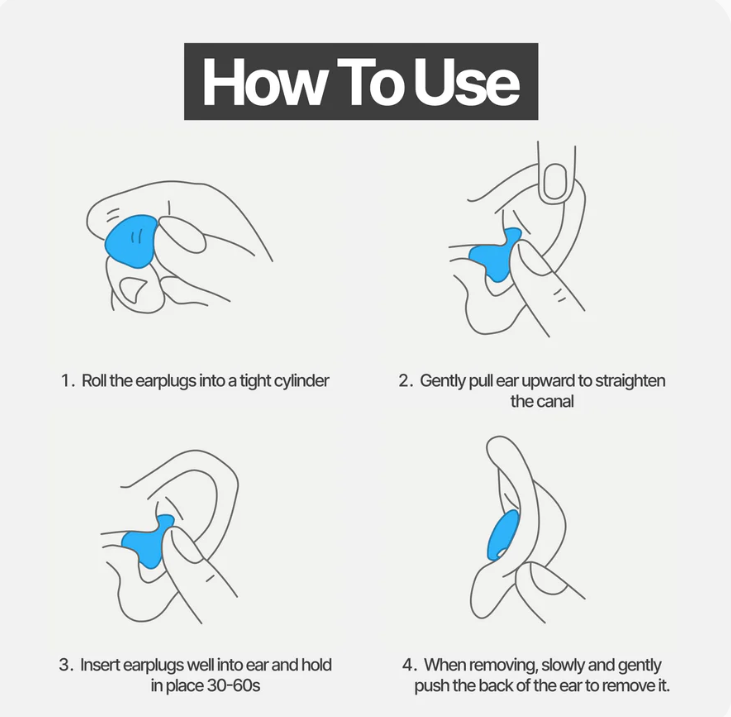 How To Use

1. Roll the earplugs into a tight cylinder

2. Gently pull ear upward to straighten the canal

3. Insert earplugs well into ear and hold in place 30-60s

4. When removing, slowly and gently push the back of the ear to remove it.